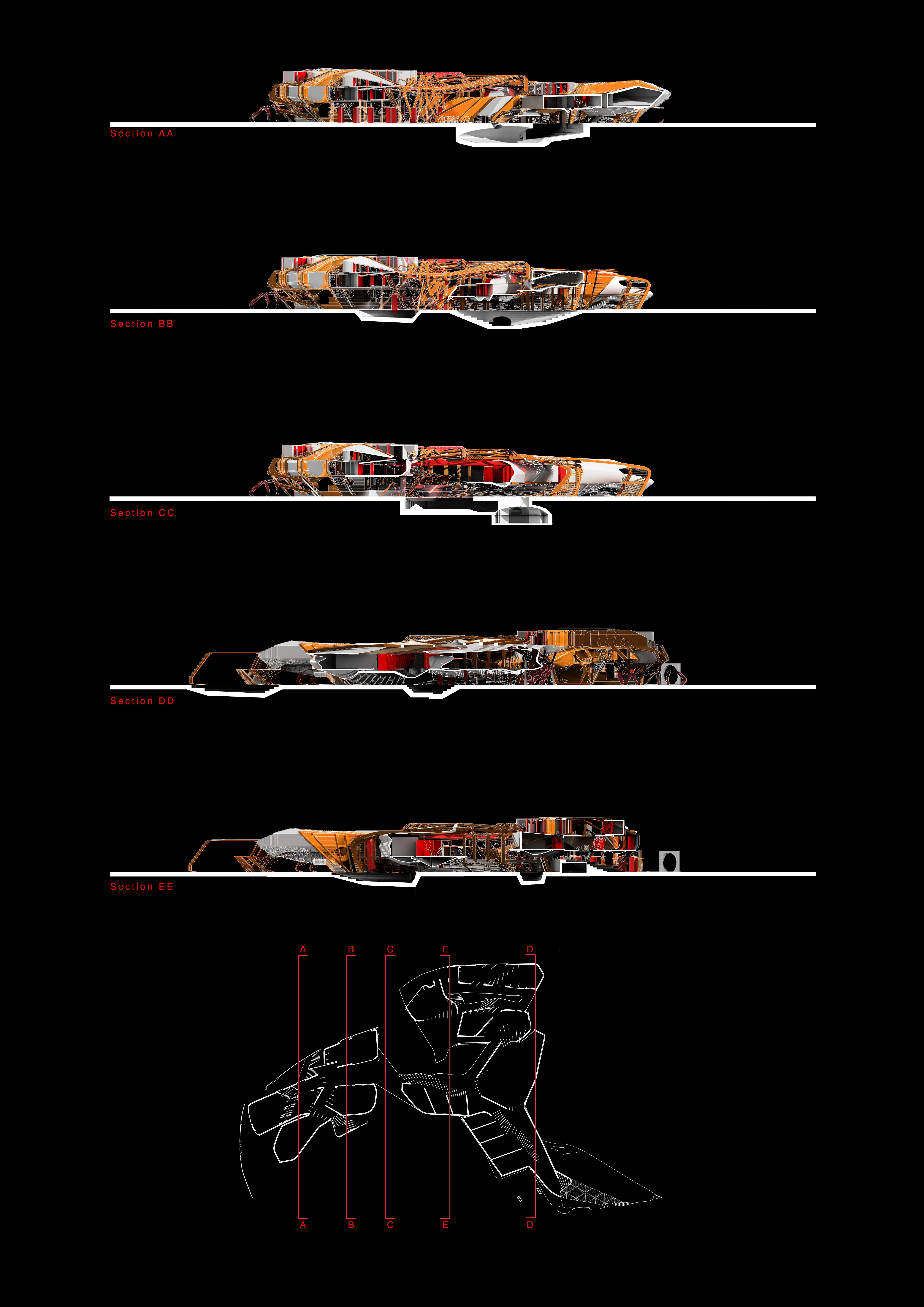 Section AA

Section BB

Section CC

Section DD

Section EE

A B C E D

A B C E D