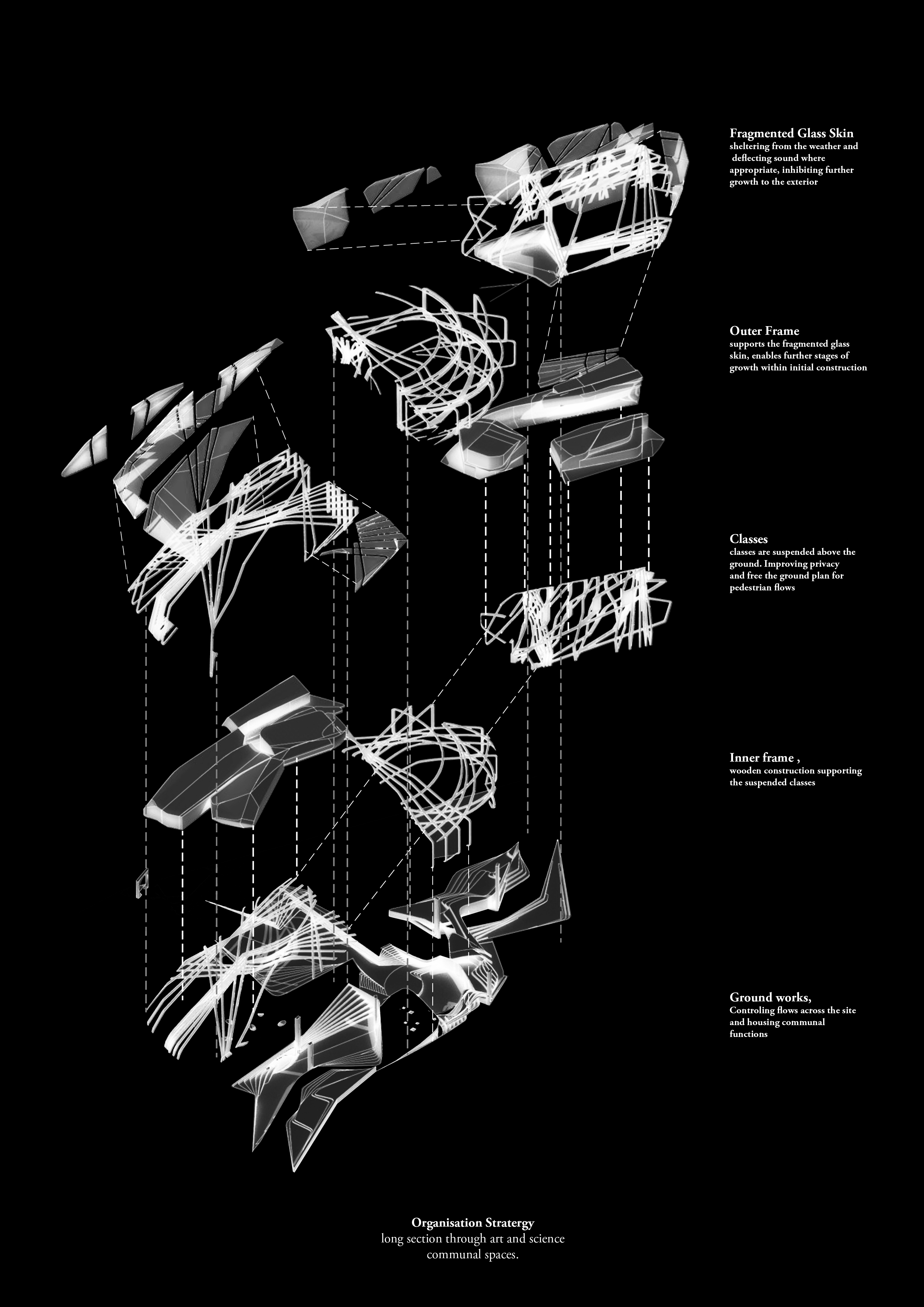 Fragmented Glass Skin
sheltering from the weather and deflecting sound where appropriate, inhibiting further growth to the exterior

Outer Frame
supports the fragmented glass skin, enables further stages of growth within initial construction

Classes
classes are suspended above the ground. Improving privacy and free the ground plan for pedestrian flows

Inner frame ,
wooden construction supporting the suspended classes

Ground works,
Controling flows across the site and housing communal functions

Organisation Stratergy
long section through art and science communal spaces.